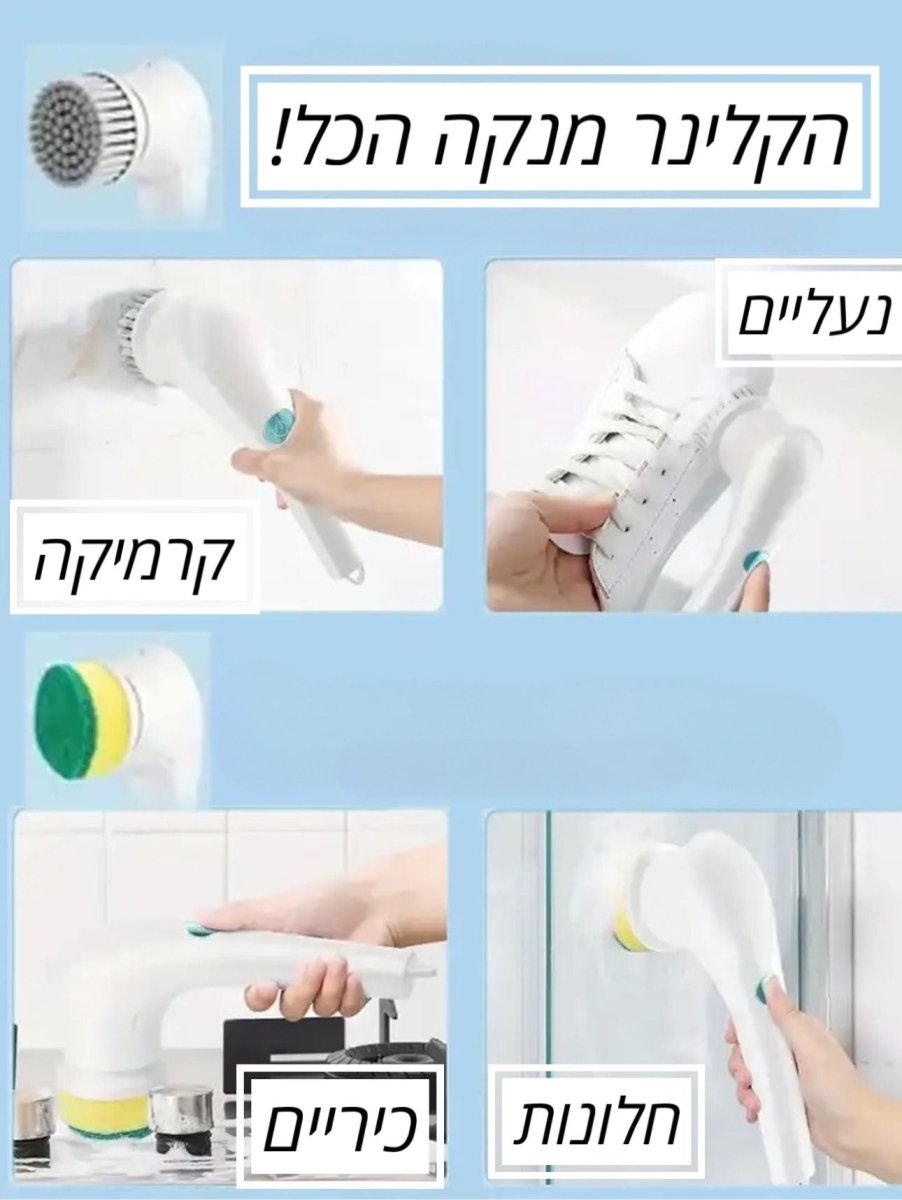 הקלינר מנקה הכל!

נעליים

קרמיקה

כיריים

חלונות